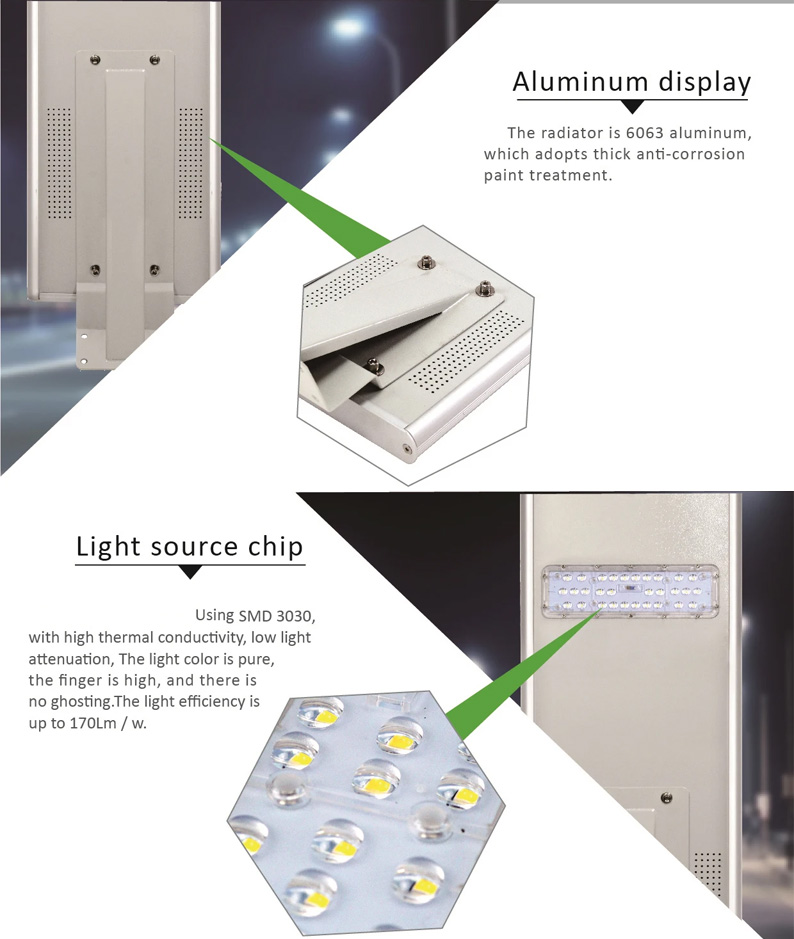 Aluminum display

The radiator is 6063 aluminum, which adopts thick anti-corrosion paint treatment.

Light source chip

Using SMD 3030, with high thermal conductivity, low light attenuation, The light color is pure, the finger is high, and there is no ghosting.The light efficiency is up to 170Lm / w.